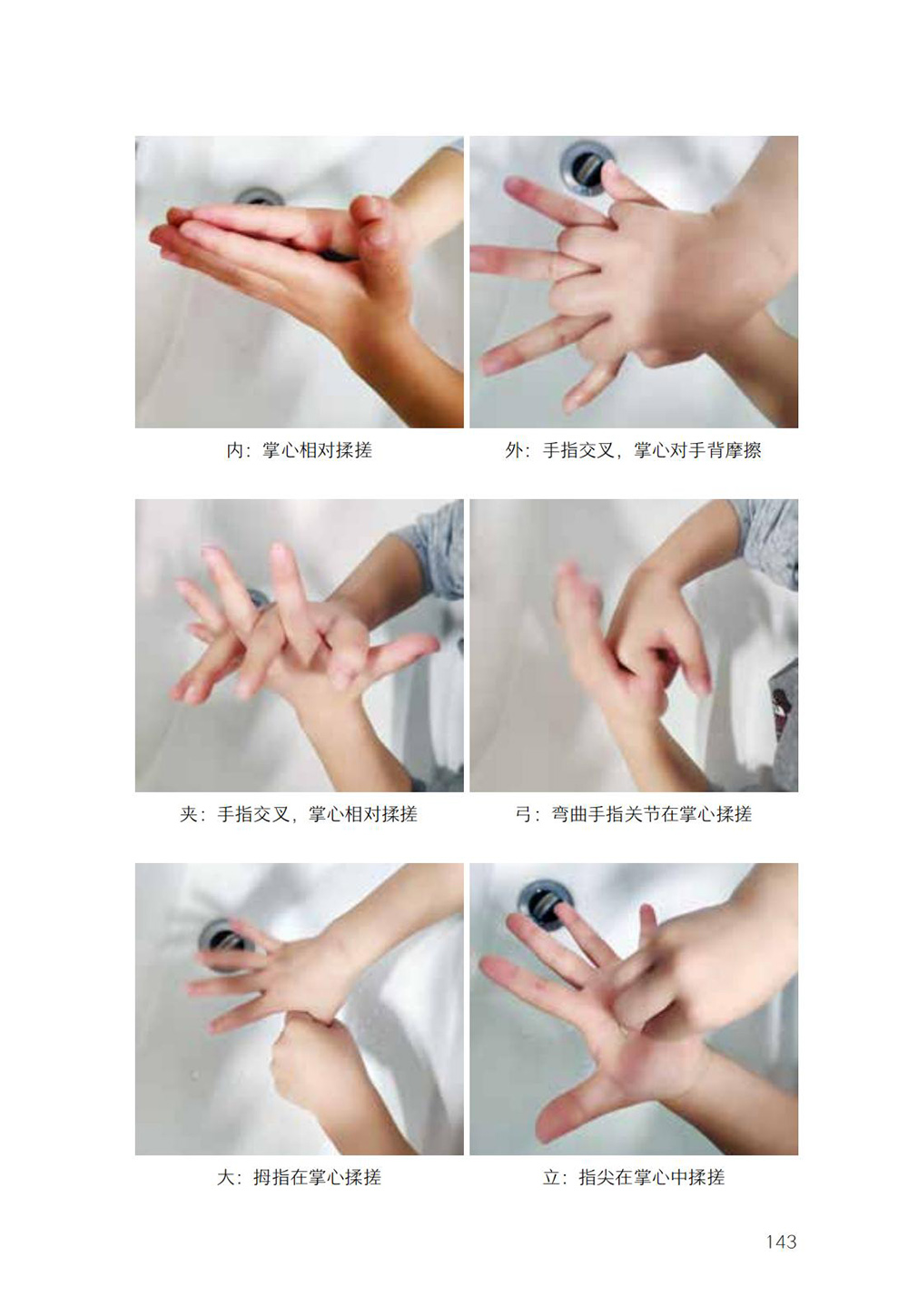 内：掌心相对揉搓

外：手指交叉，掌心对手背摩擦

夹：手指交叉，掌心相对揉搓

弓：弯曲手指关节在掌心揉搓

大：拇指在掌心揉搓

立：指尖在掌心中揉搓

143