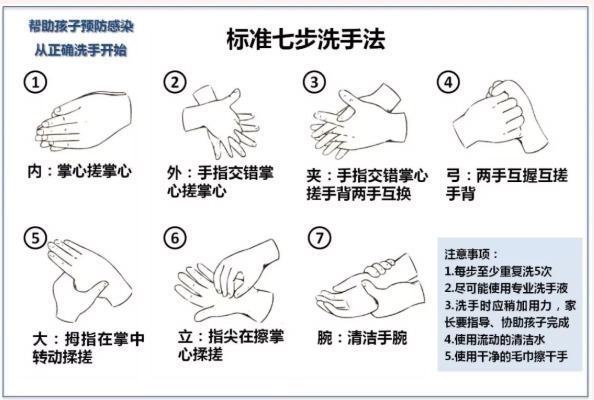 帮助孩子预防感染
从正确洗手开始

标准七步洗手法

①
内：掌心搓掌心

②
外：手指交错掌心搓掌心

③
夹：手指交错掌心搓手背两手互换

④
弓：两手互握互搓手背

⑤
大：拇指在掌中转动揉搓

⑥
立：指尖在擦掌心揉搓

⑦
腕：清洁手腕

注意事项：
1.每步至少重复洗5次
2.尽可能使用专业洗手液
3.洗手时应稍加用力，家长要指导、协助孩子完成
4.使用流动的清洁水
5.使用干净的毛巾擦干手