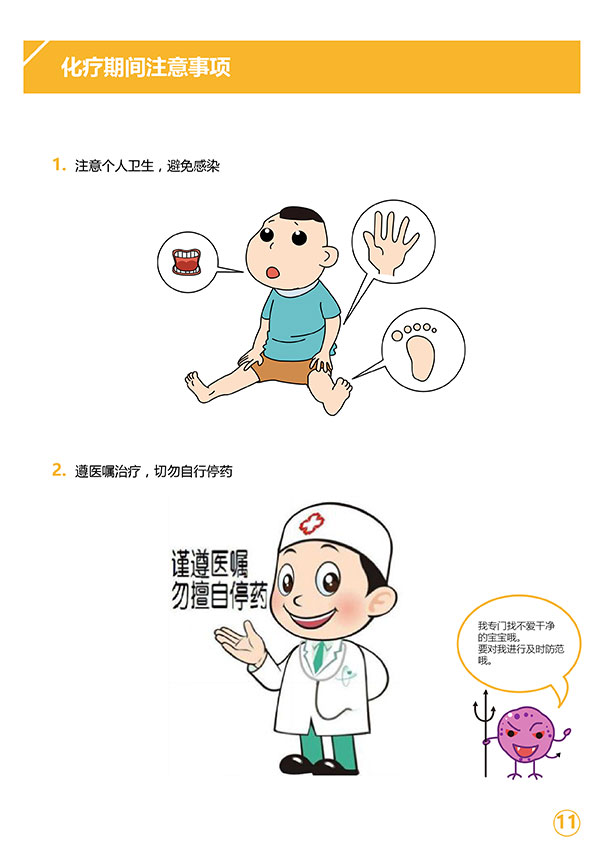 化疗期间注意事项

1. 注意个人卫生，避免感染

2. 遵医嘱治疗，切勿自行停药

谨遵医嘱
勿擅自停药

我专门找不爱干净的宝宝哦。
要对我进行及时防范哦。

11